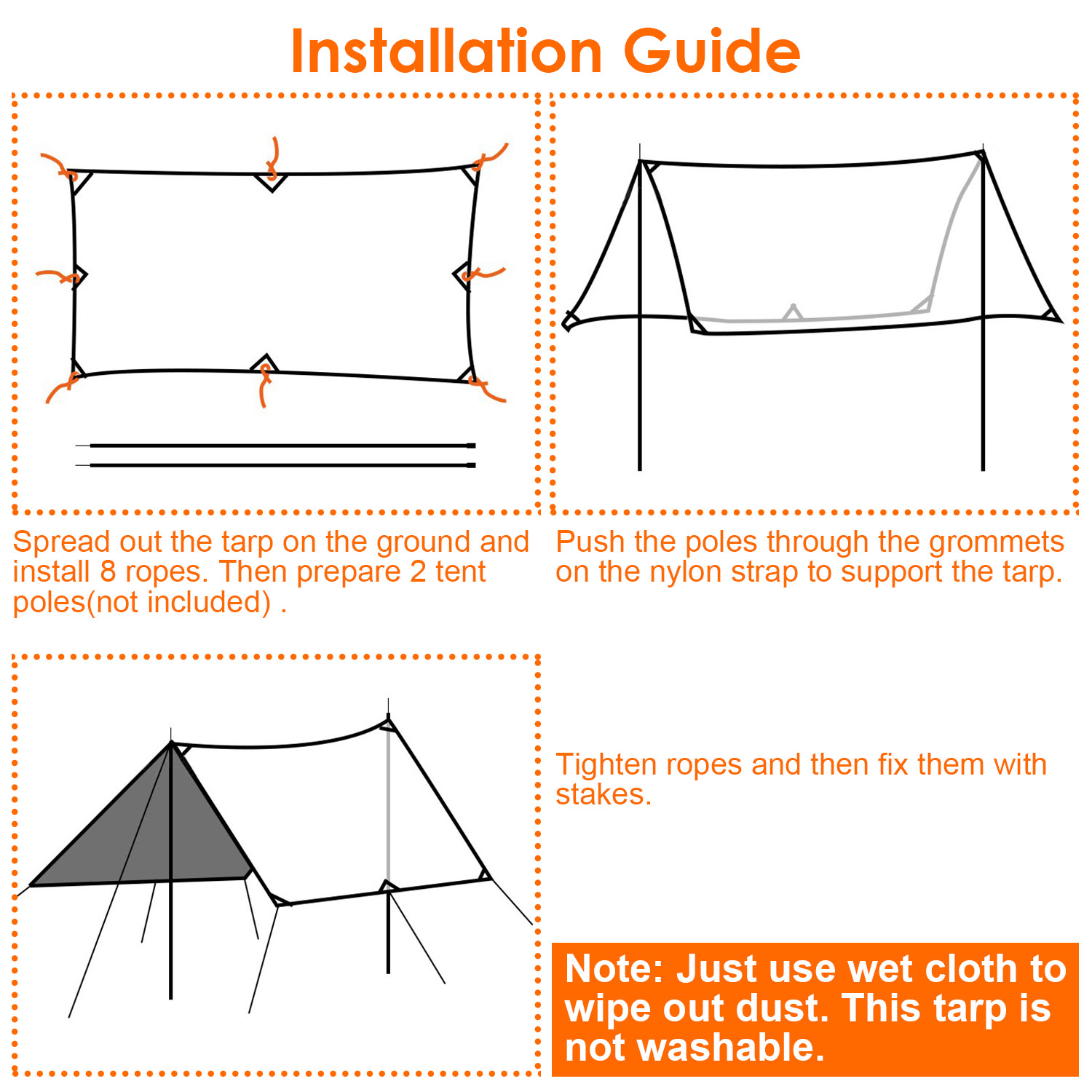 Installation Guide

Spread out the tarp on the ground and install 8 ropes. Then prepare 2 tent poles(not included) .

Push the poles through the grommets on the nylon strap to support the tarp.

Tighten ropes and then fix them with stakes.

Note: Just use wet cloth to wipe out dust. This tarp is not washable.